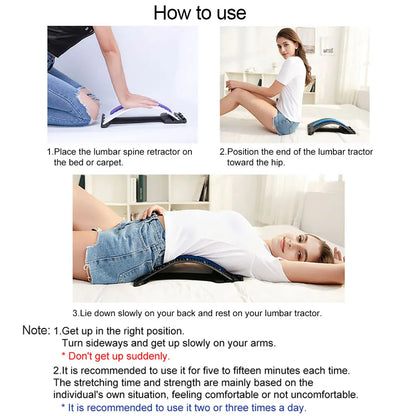 How to use

1.Place the lumbar spine retractor on the bed or carpet.

2.Position the end of the lumbar tractor toward the hip.

3.Lie down slowly on your back and rest on your lumbar tractor.

Note: 1.Get up in the right position.
Turn sideways and get up slowly on your arms.
* Don't get up suddenly.
2.It is recommended to use it for five to fifteen minutes each time.
The stretching time and strength are mainly based on the individual's own situation, feeling comfortable or not uncomfortable.
* It is recommended to use it two or three times a day.